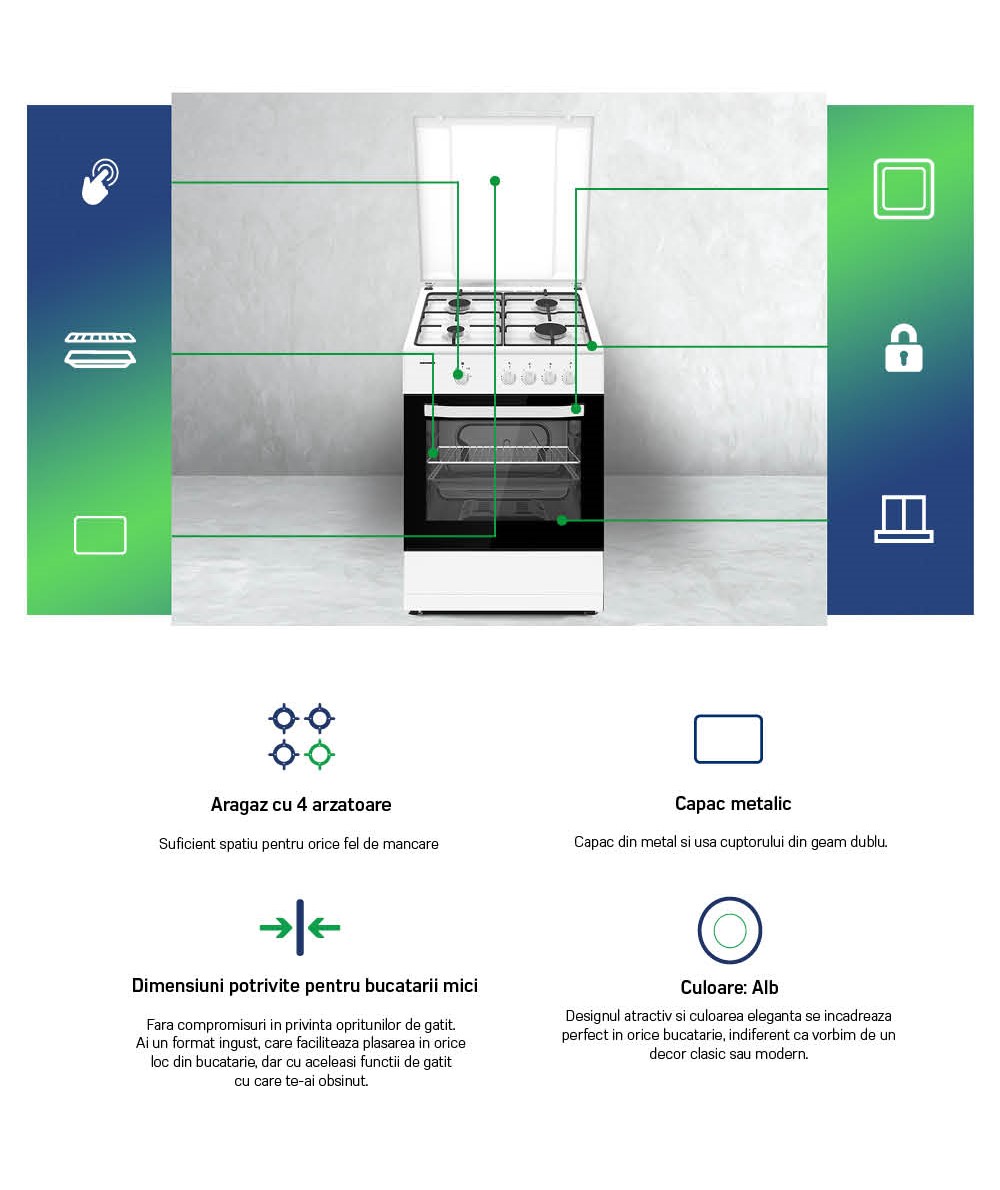 Aragaz cu 4 arzatoare

Suficient spatiu pentru orice fel de mancare

Capac metalic

Capac din metal si usa cuptorului din geam dublu.

Dimensiuni potrivite pentru bucatarii mici

Fara compromisuri in privinta opritunilor de gatit. Ai un format ingust, care faciliteaza plasarea in orice loc din bucatarie, dar cu aceleasi functii de gatit cu care te-ai obsinut.

Culoare: Alb

Designul atractiv si culoarea eleganta se incadreaza perfect in orice bucatarie, indiferent ca vorbim de un decor clasic sau modern.